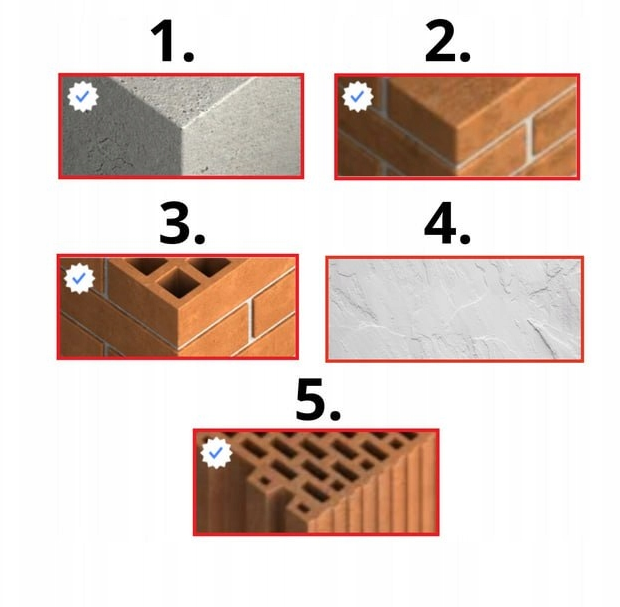 1.

2.

3.

4.

5.