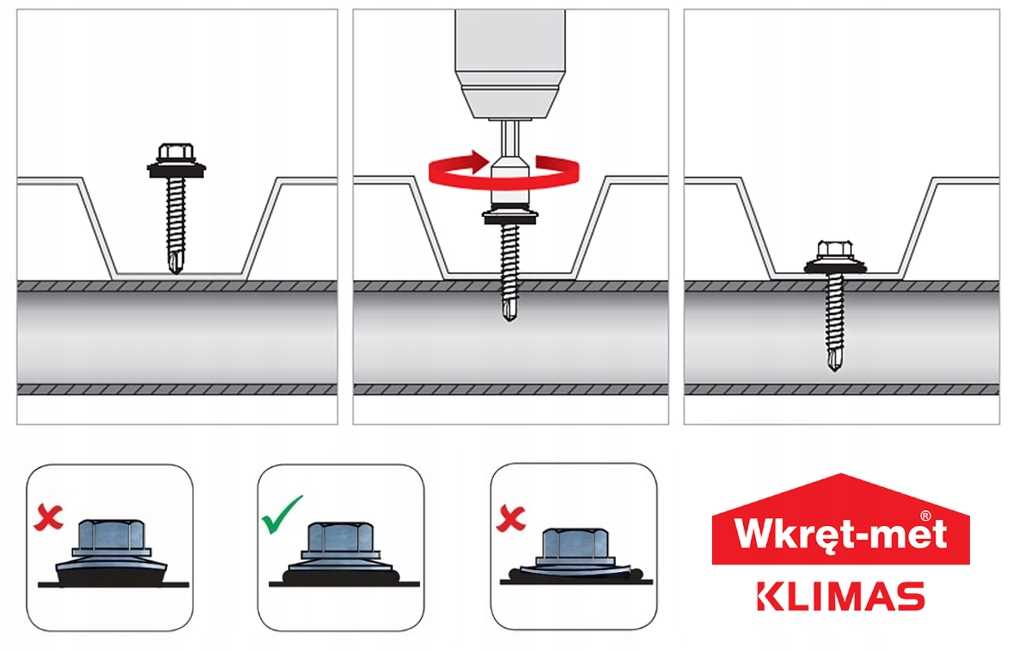 Wkręt-met®
KLIMAS