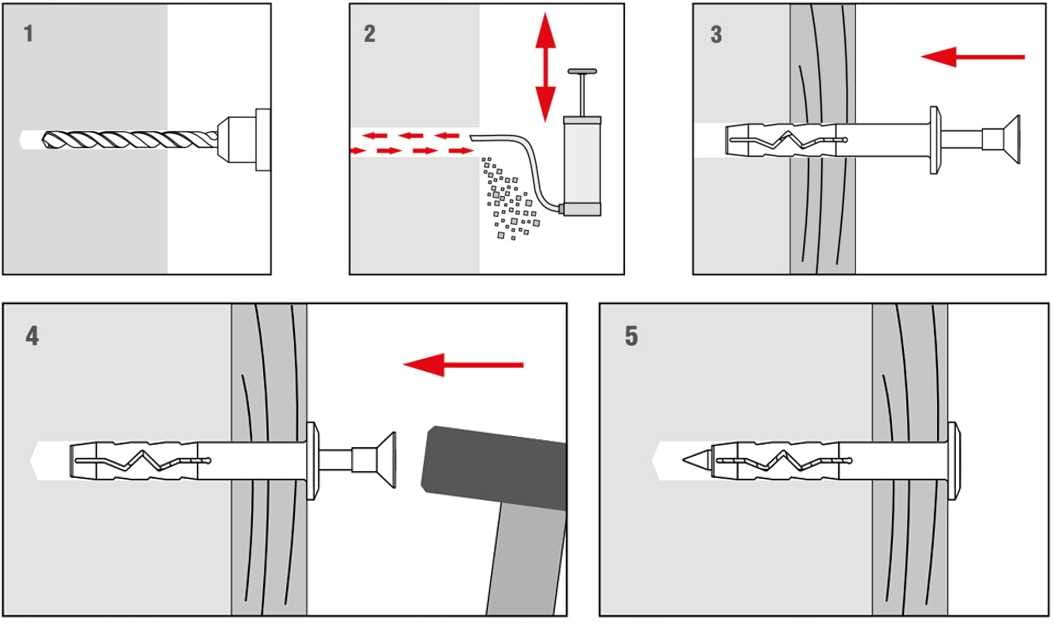 1

2

3

4

5